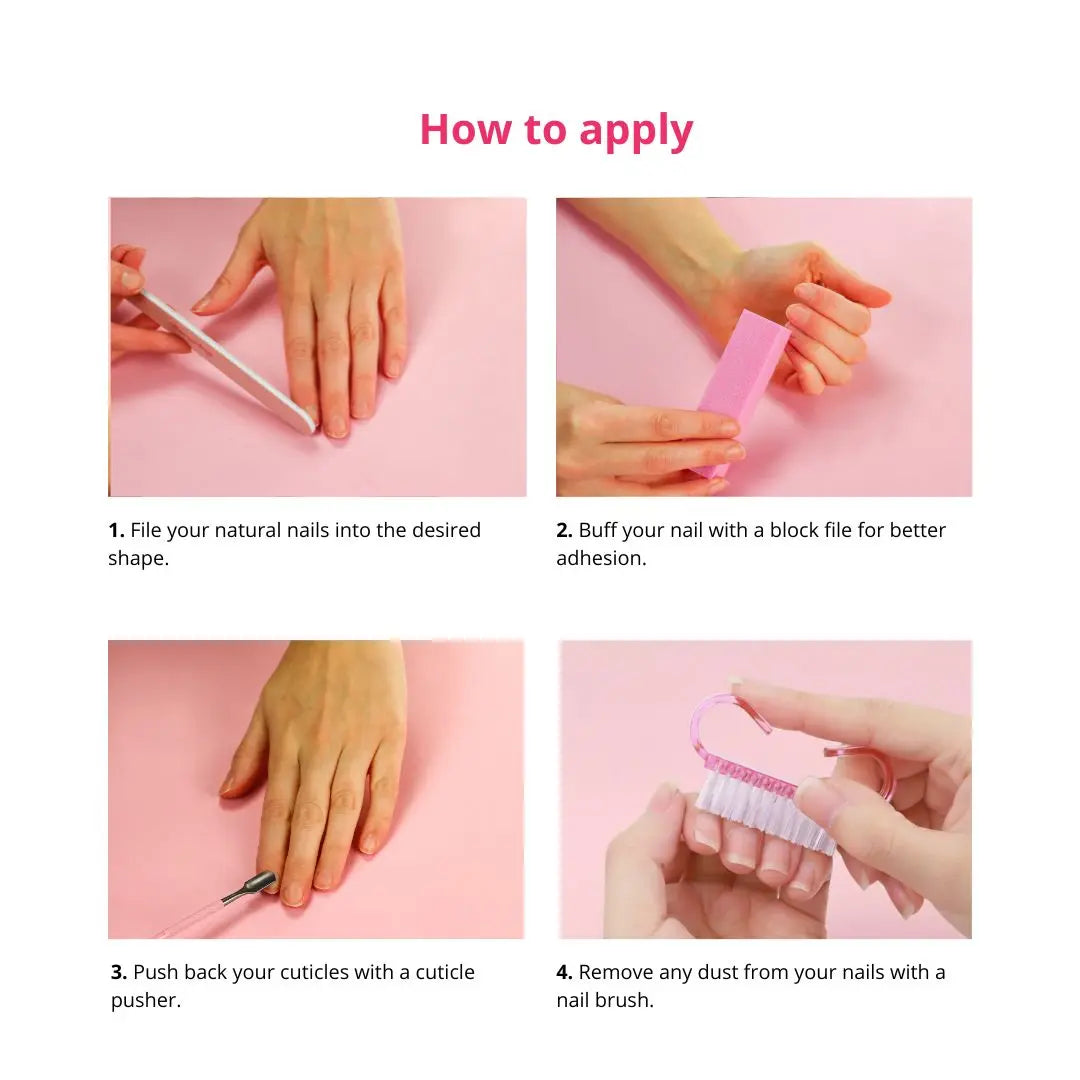 How to apply

1. File your natural nails into the desired shape.

2. Buff your nail with a block file for better adhesion.

3. Push back your cuticles with a cuticle pusher.

4. Remove any dust from your nails with a nail brush.