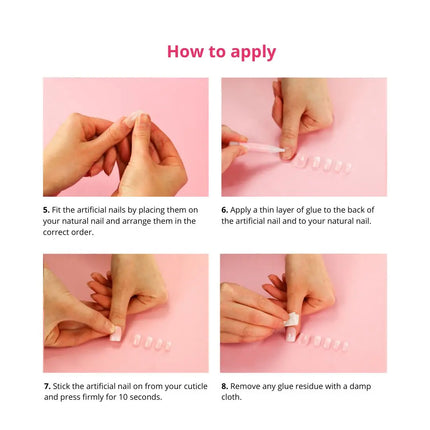 How to apply

5. Fit the artificial nails by placing them on your natural nail and arrange them in the correct order.

6. Apply a thin layer of glue to the back of the artificial nail and to your natural nail.

7. Stick the artificial nail on from your cuticle and press firmly for 10 seconds.

8. Remove any glue residue with a damp cloth.