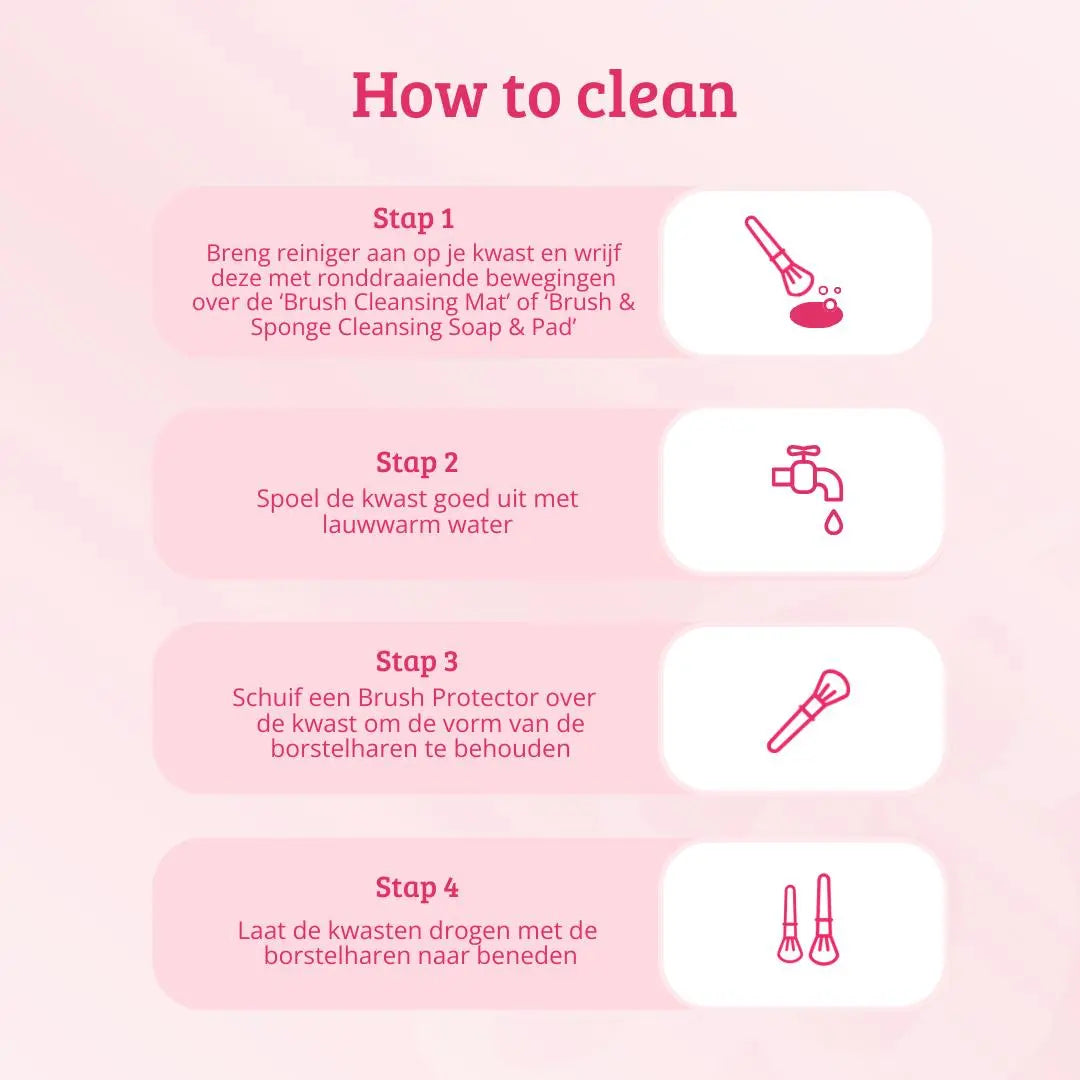 How to clean

Stap 1
Breng reiniger aan op je kwast en wrijf deze met ronddraaiende bewegingen over de ‘Brush Cleansing Mat’ of ‘Brush & Sponge Cleansing Soap & Pad’

Stap 2
Spoel de kwast goed uit met lauwwarm water

Stap 3
Schuif een Brush Protector over de kwast om de vorm van de borstelharen te behouden

Stap 4
Laat de kwasten drogen met de borstelharen naar beneden