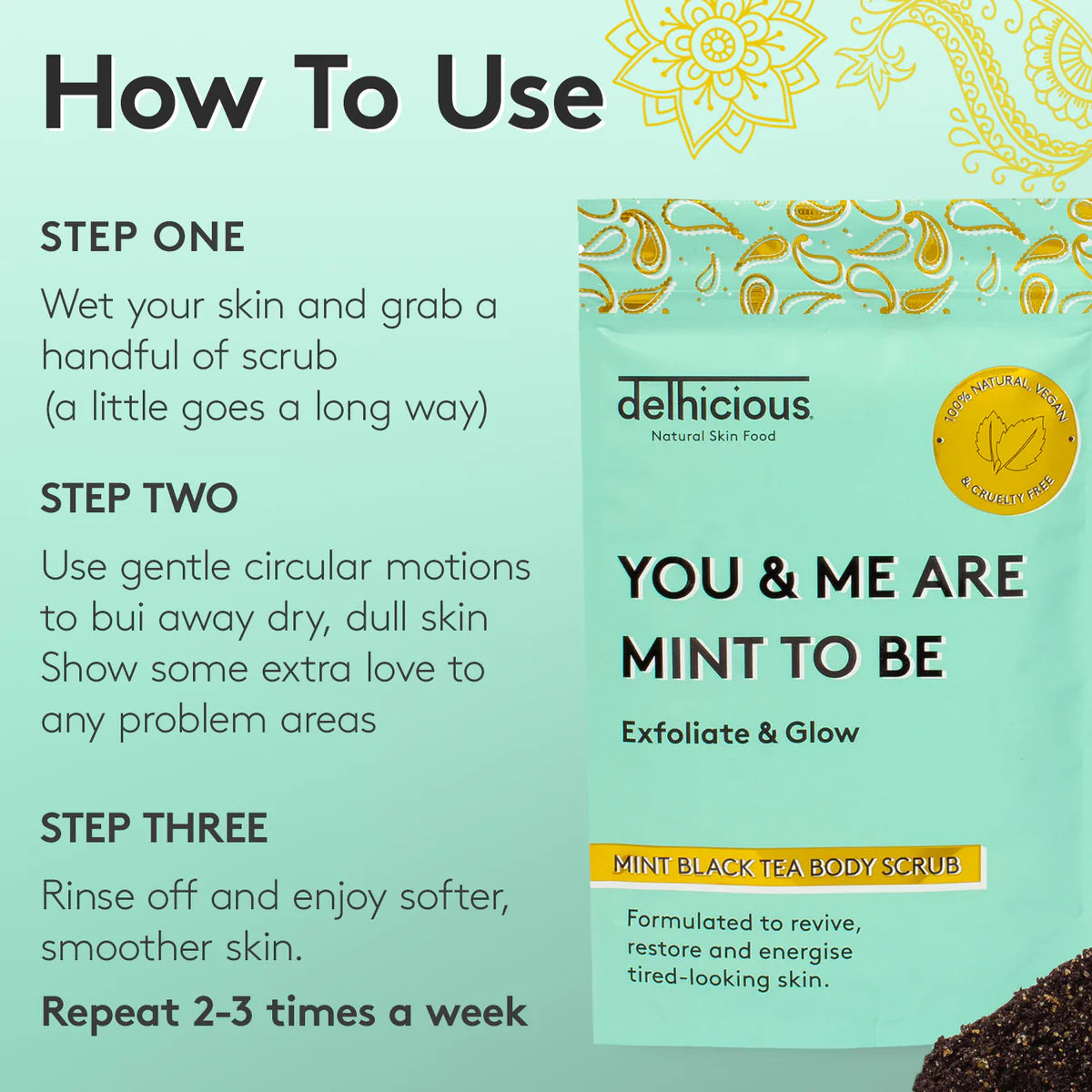 How To Use

STEP ONE

Wet your skin and grab a handful of scrub (a little goes a long way)

STEP TWO

Use gentle circular motions to bui away dry, dull skin Show some extra love to any problem areas

STEP THREE

Rinse off and enjoy softer, smoother skin.

Repeat 2-3 times a week

delhicious
Natural Skin Food

100% NATURAL, VEGAN & CRUELTY FREE

YOU & ME ARE MINT TO BE

Exfoliate & Glow

MINT BLACK TEA BODY SCRUB

Formulated to revive, restore and energise tired-looking skin.