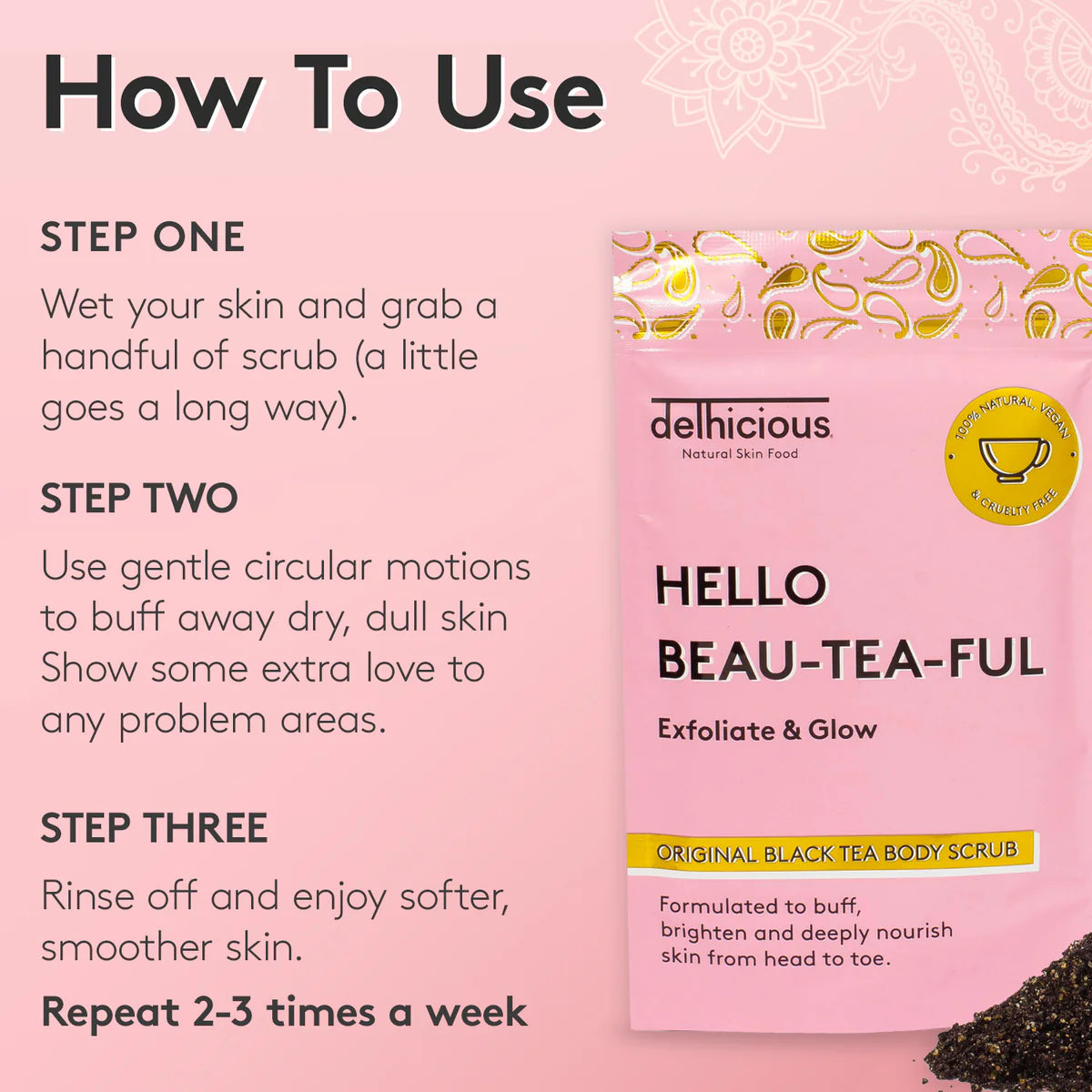 How To Use

STEP ONE

Wet your skin and grab a handful of scrub (a little goes a long way).

STEP TWO

Use gentle circular motions to buff away dry, dull skin Show some extra love to any problem areas.

STEP THREE

Rinse off and enjoy softer, smoother skin.

Repeat 2-3 times a week

delhicious
Natural Skin Food

100% NATURAL, VEGAN & CRUELTY FREE

HELLO BEAU-TEA-FUL

Exfoliate & Glow

ORIGINAL BLACK TEA BODY SCRUB

Formulated to buff, brighten and deeply nourish skin from head to toe.