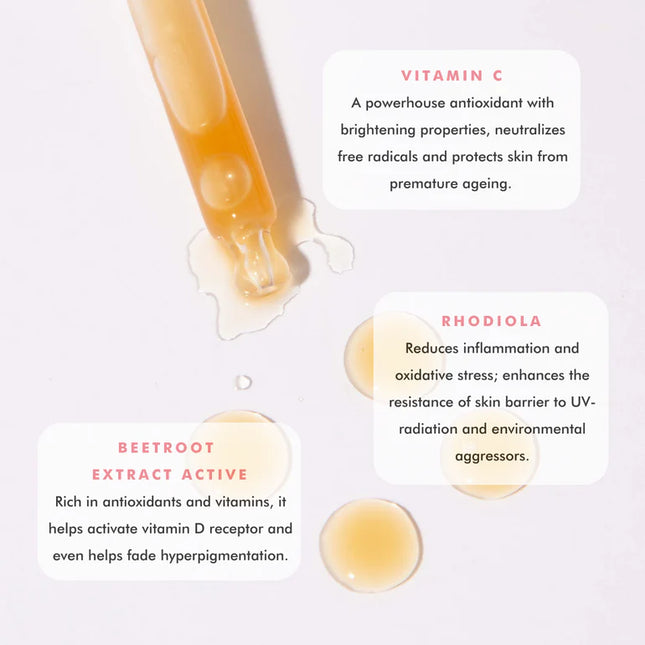 VITAMIN C

A powerhouse antioxidant with brightening properties, neutralizes free radicals and protects skin from premature ageing.

RHODIOLA

Reduces inflammation and oxidative stress; enhances the resistance of skin barrier to UV-radiation and environmental aggressors.

BEETROOT EXTRACT ACTIVE

Rich in antioxidants and vitamins, it helps activate vitamin D receptor and even helps fade hyperpigmentation.