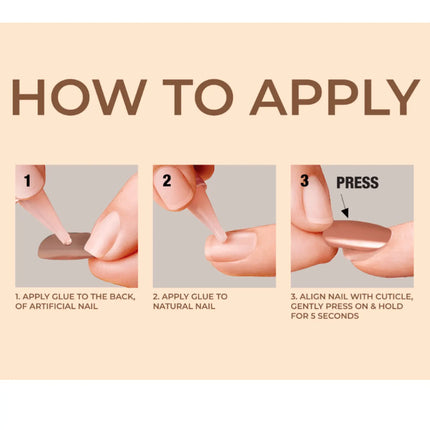 HOW TO APPLY

1

2

3

PRESS

1. APPLY GLUE TO THE BACK, OF ARTIFICIAL NAIL

2. APPLY GLUE TO NATURAL NAIL

3. ALIGN NAIL WITH CUTICLE, GENTLY PRESS ON & HOLD FOR 5 SECONDS