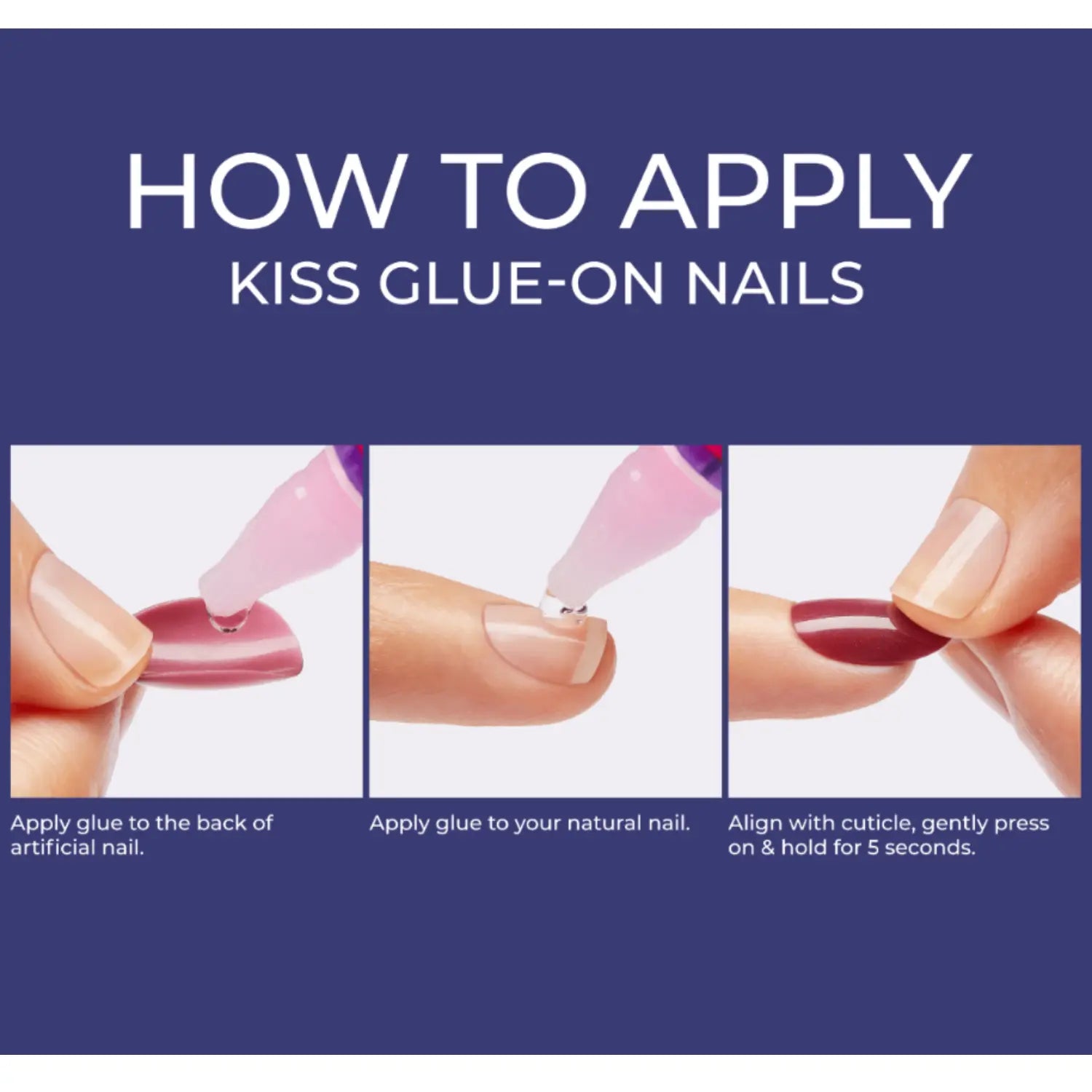 HOW TO APPLY
KISS GLUE-ON NAILS

Apply glue to the back of artificial nail.

Apply glue to your natural nail.

Align with cuticle, gently press on & hold for 5 seconds.