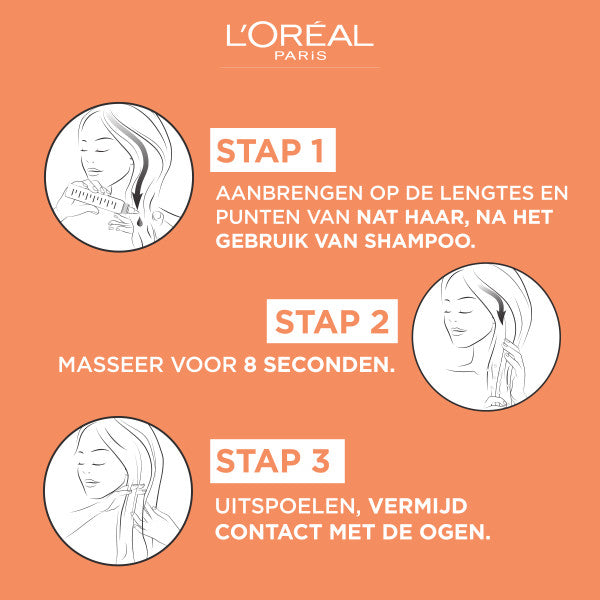 L'ORÉAL
PARIS

STAP 1

AANBRENGEN OP DE LENGTES EN PUNTEN VAN NAT HAAR, NA HET GEBRUIK VAN SHAMPOO.

STAP 2

MASSEER VOOR 8 SECONDEN.

STAP 3

UITSPOELEN, VERMIJD CONTACT MET DE OGEN.