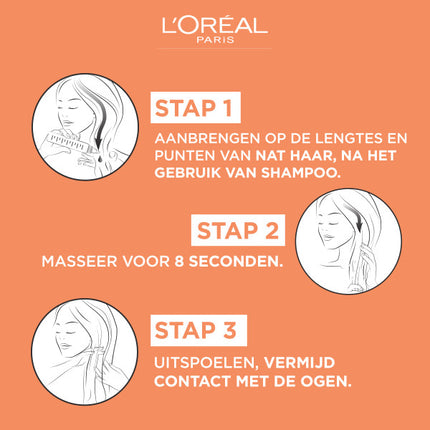 L'ORÉAL
PARIS

STAP 1

AANBRENGEN OP DE LENGTES EN PUNTEN VAN NAT HAAR, NA HET GEBRUIK VAN SHAMPOO.

STAP 2

MASSEER VOOR 8 SECONDEN.

STAP 3

UITSPOELEN, VERMIJD CONTACT MET DE OGEN.