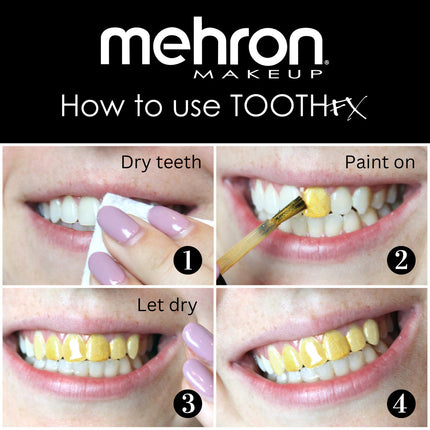 mehron®
MAKEUP
How to use TOOTHFX

Dry teeth
1

Paint on
2

Let dry
3

4