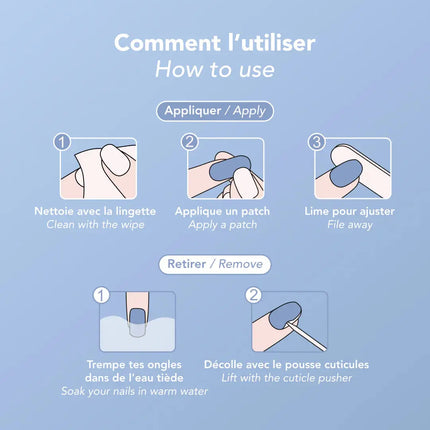 Comment l'utiliser
How to use

Appliquer / Apply

1
Nettoie avec la lingette
Clean with the wipe

2
Applique un patch
Apply a patch

3
Lime pour ajuster
File away

Retirer / Remove

1
Trempe tes ongles dans de l'eau tiède
Soak your nails in warm water

2
Décolle avec le pousse cuticules
Lift with the cuticle pusher