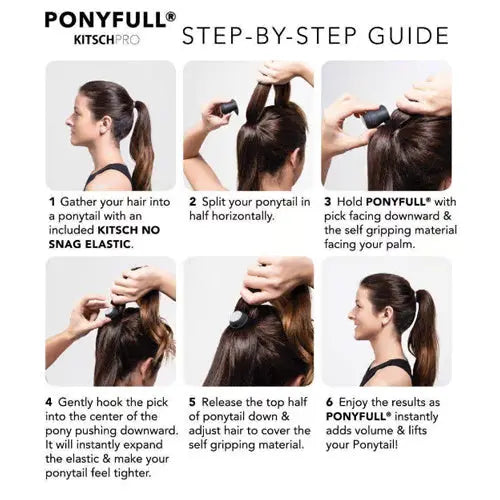 PONYFULL®
KITSCHPRO

STEP-BY-STEP GUIDE

1 Gather your hair into a ponytail with an included KITSCH NO SNAG ELASTIC.

2 Split your ponytail in half horizontally.

3 Hold PONYFULL® with pick facing downward & the self gripping material facing your palm.

4 Gently hook the pick into the center of the pony pushing downward. It will instantly expand the elastic & make your ponytail feel tighter.

5 Release the top half of ponytail down & adjust hair to cover the self gripping material.

6 Enjoy the results as PONYFULL® instantly adds volume & lifts your Ponytail!